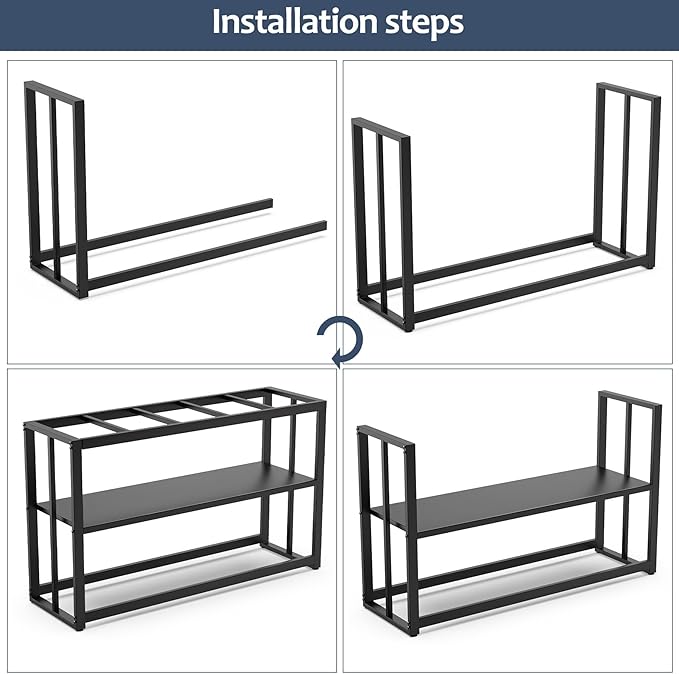 Installation steps