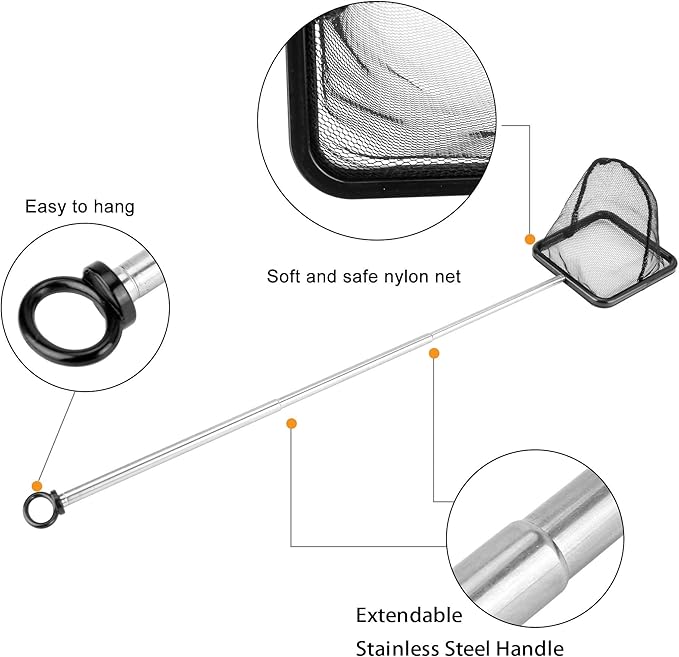 Easy to hang

Soft and safe nylon net

Extendable
Stainless Steel Handle