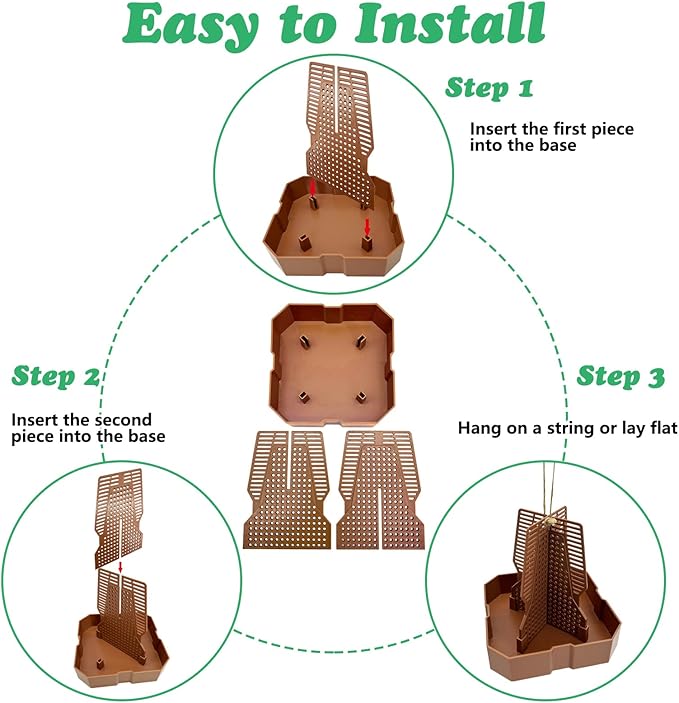 Easy to Install

Step 1

Insert the first piece into the base

Step 2

Insert the second piece into the base

Step 3

Hang on a string or lay flat