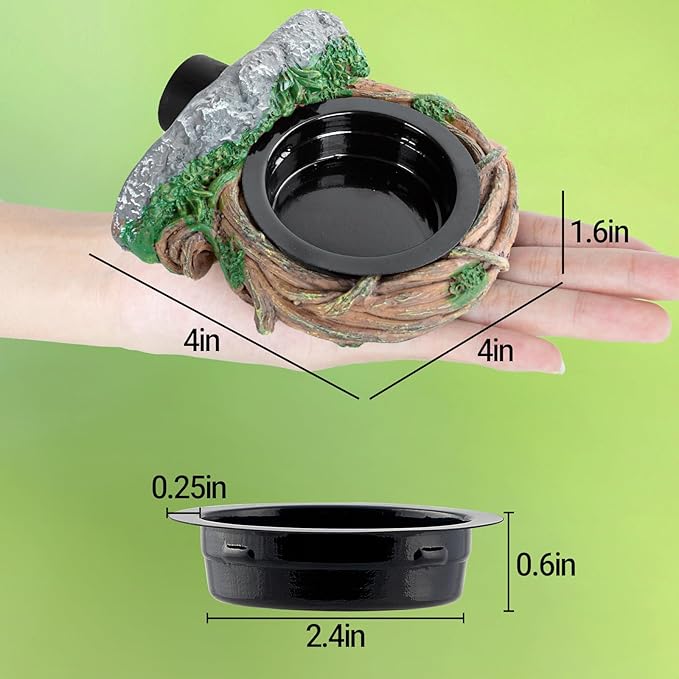 1.6in
4in
4in
0.25in
0.6in
2.4in