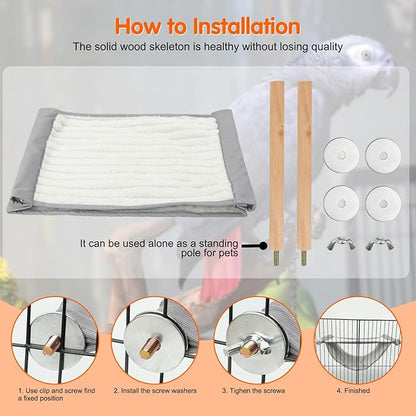 How to Installation

The solid wood skeleton is healthy without losing quality

It can be used alone as a standing pole for pets

1. Use clip and screw find a fixed position

2. Install the screw washers

3. Tighen the screwa

4. Finished