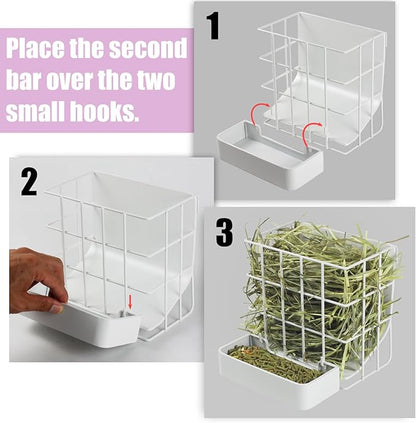 Place the second bar over the two small hooks.

1

2

3