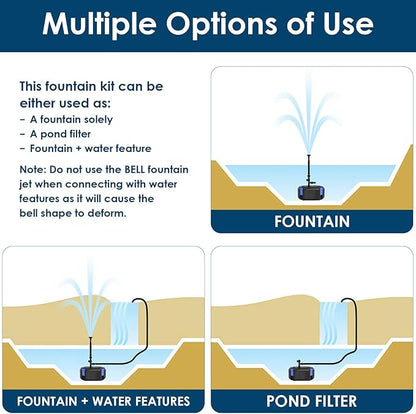 Multiple Options of Use

This fountain kit can be either used as:
– A fountain solely
– A pond filter
– Fountain + water feature

Note: Do not use the BELL fountain jet when connecting with water features as it will cause the bell shape to deform.

FOUNTAIN

FOUNTAIN + WATER FEATURES

POND FILTER