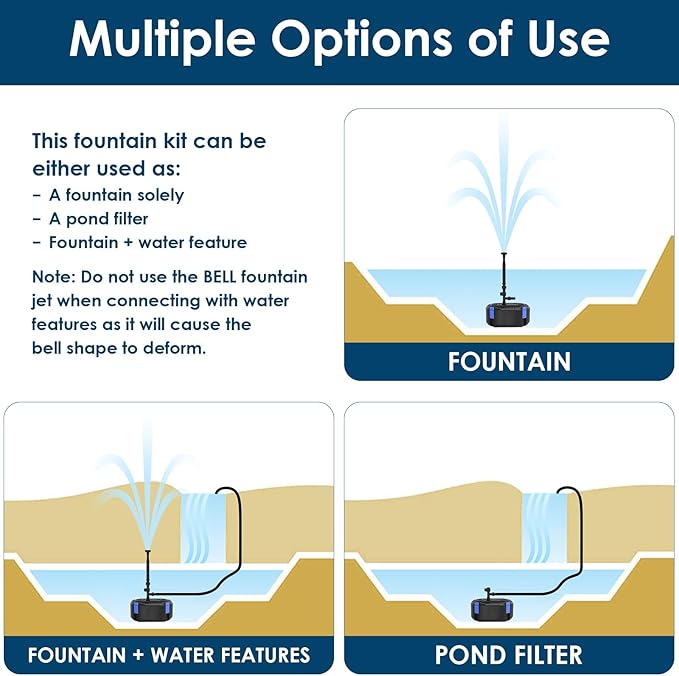 Multiple Options of Use

This fountain kit can be either used as:
- A fountain solely
- A pond filter
- Fountain + water feature

Note: Do not use the BELL fountain jet when connecting with water features as it will cause the bell shape to deform.

FOUNTAIN

FOUNTAIN + WATER FEATURES

POND FILTER