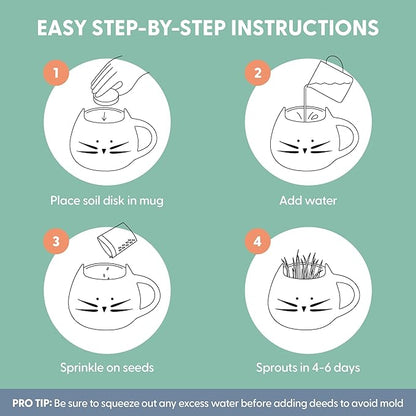 EASY STEP-BY-STEP INSTRUCTIONS

1
Place soil disk in mug

2
Add water

3
Sprinkle on seeds

4
Sprouts in 4-6 days

PRO TIP: Be sure to squeeze out any excess water before adding deeds to avoid mold