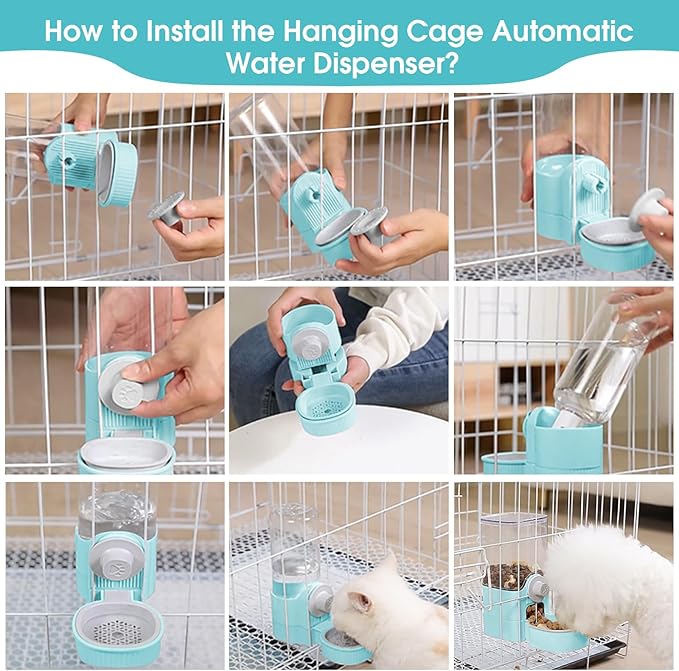 How to Install the Hanging Cage Automatic Water Dispenser?