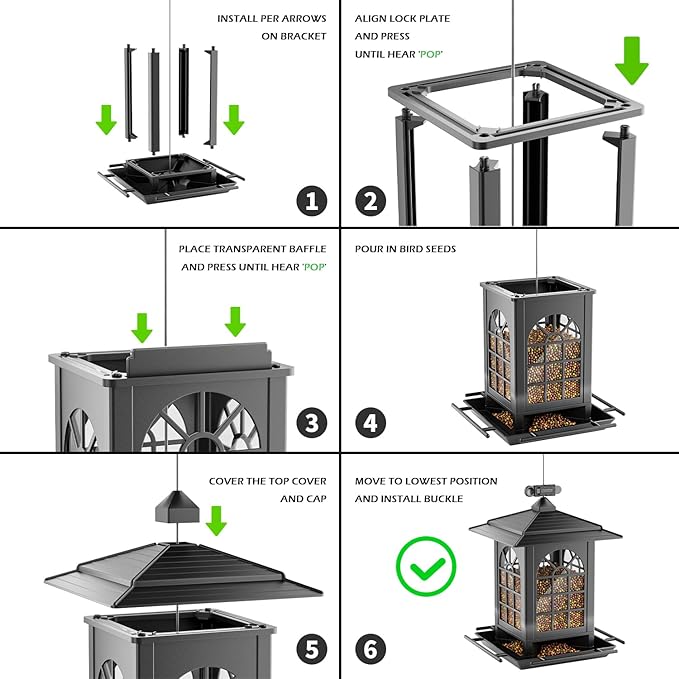 INSTALL PER ARROWS ON BRACKET

1

ALIGN LOCK PLATE AND PRESS UNTIL HEAR 'POP'

2

PLACE TRANSPARENT BAFFLE AND PRESS UNTIL HEAR 'POP'

3

POUR IN BIRD SEEDS

4

COVER THE TOP COVER AND CAP

5

MOVE TO LOWEST POSITION AND INSTALL BUCKLE

6