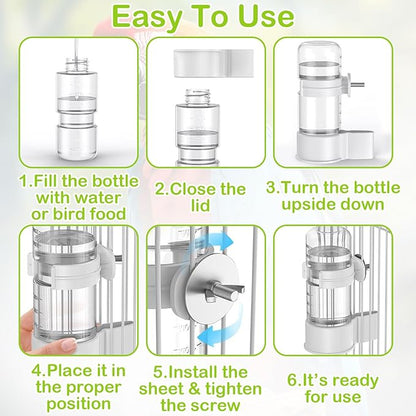 Easy To Use

1.Fill the bottle with water or bird food

2.Close the lid

3.Turn the bottle upside down

4.Place it in the proper position

5.Install the sheet & tighten the screw

6.It's ready for use