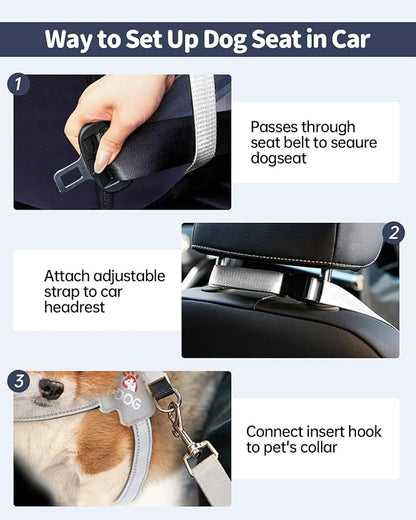 Way to Set Up Dog Seat in Car

1

Passes through seat belt to seaure dogseat

2

Attach adjustable strap to car headrest

3

DOG

Connect insert hook to pet's collar