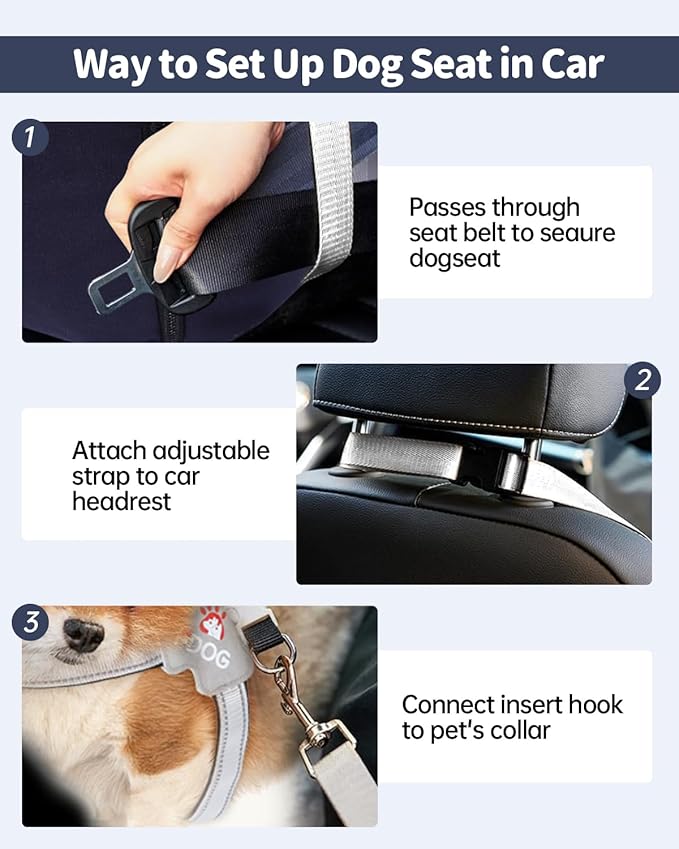 Way to Set Up Dog Seat in Car

1

Passes through seat belt to seaure dogseat

2

Attach adjustable strap to car headrest

3

DOG

Connect insert hook to pet's collar