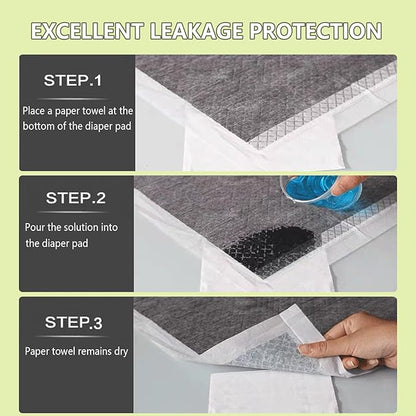 EXCELLENT LEAKAGE PROTECTION

STEP.1

Place a paper towel at the bottom of the diaper pad

STEP.2

Pour the solution into the diaper pad

STEP.3

Paper towel remains dry