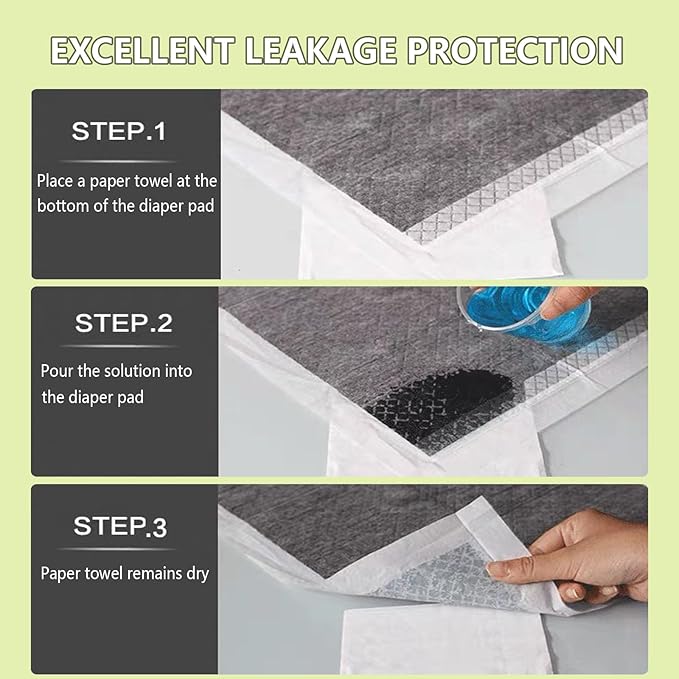 EXCELLENT LEAKAGE PROTECTION

STEP.1

Place a paper towel at the bottom of the diaper pad

STEP.2

Pour the solution into the diaper pad

STEP.3

Paper towel remains dry