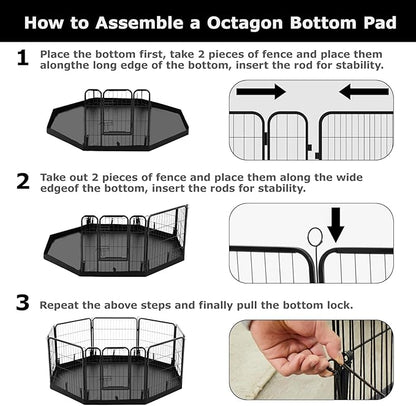 How to Assemble a Octagon Bottom Pad

1 Place the bottom first, take 2 pieces of fence and place them alongthe long edge of the bottom, insert the rod for stability.

2 Take out 2 pieces of fence and place them along the wide edgeof the bottom, insert the rods for stability.

3 Repeat the above steps and finally pull the bottom lock.