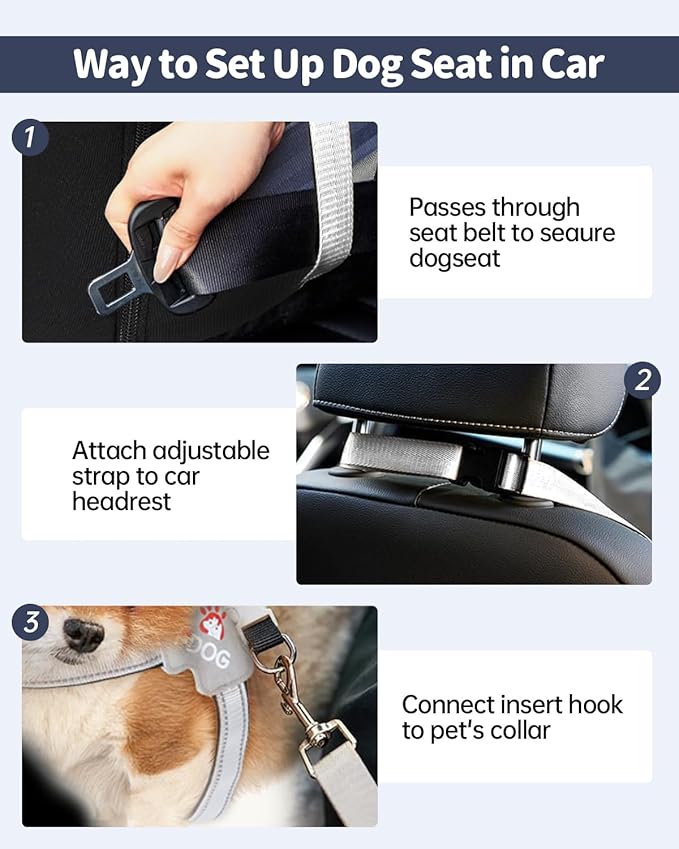 Way to Set Up Dog Seat in Car

1

Passes through seat belt to seaure dogseat

2

Attach adjustable strap to car headrest

3

DOG

Connect insert hook to pet's collar