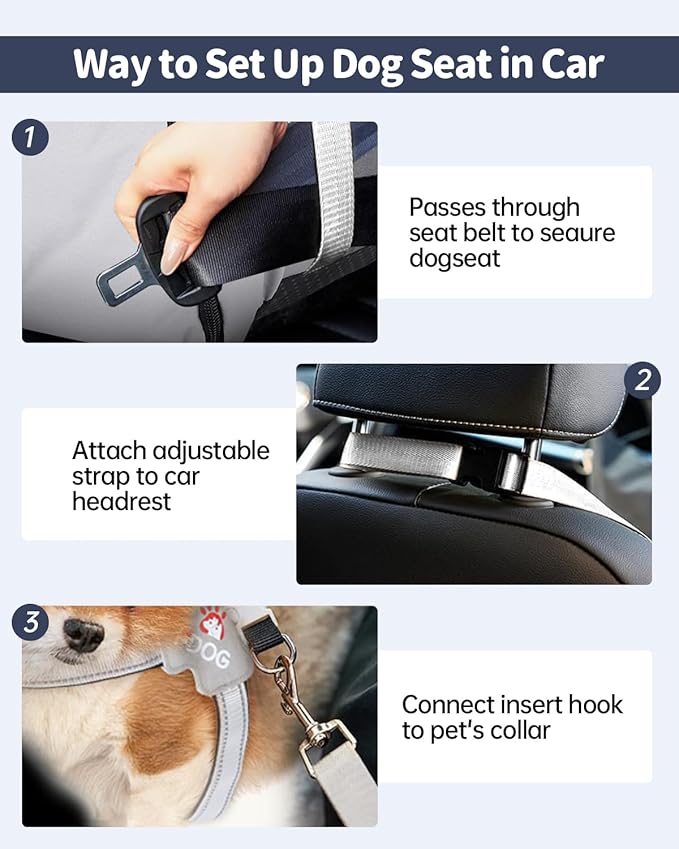 Way to Set Up Dog Seat in Car

1

Passes through seat belt to seaure dogseat

2

Attach adjustable strap to car headrest

3

DOG

Connect insert hook to pet's collar