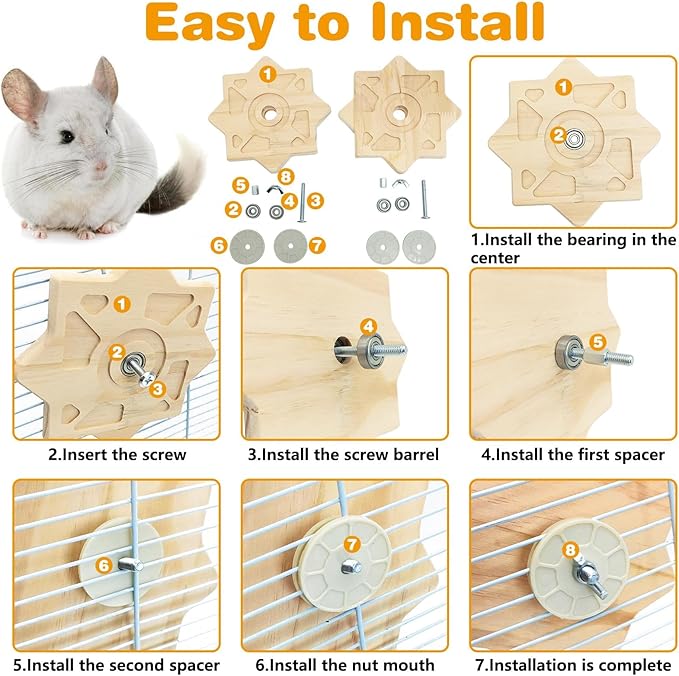 Easy to Install

1
5 8
2 4 3
6 7

1
2
1.Install the bearing in the center

1
2
3
2.Insert the screw

4
3.Install the screw barrel

5
4.Install the first spacer

6
5.Install the second spacer

7
6.Install the nut mouth

8
7.Installation is complete