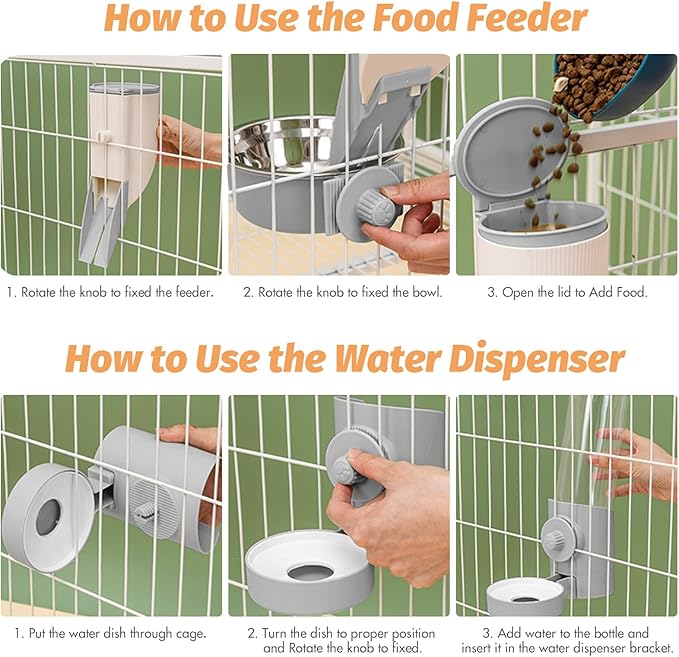 How to Use the Food Feeder

1. Rotate the knob to fixed the feeder.

2. Rotate the knob to fixed the bowl.

3. Open the lid to Add Food.

How to Use the Water Dispenser

1. Put the water dish through cage.

2. Turn the dish to proper position and Rotate the knob to fixed.

3. Add water to the bottle and insert it in the water dispenser bracket.