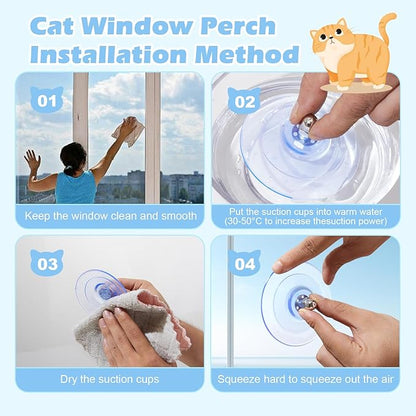 Cat Window Perch Installation Method

01

Keep the window clean and smooth

02

Put the suction cups into warm water (30-50°C to increase thesuction power)

03

Dry the suction cups

04

Squeeze hard to squeeze out the air