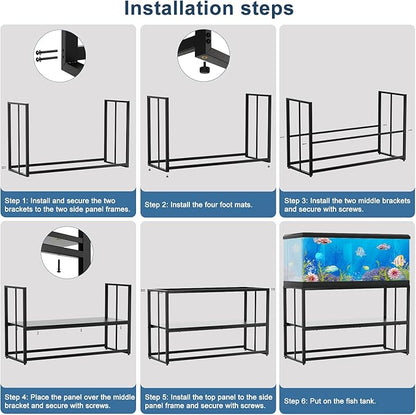 Installation steps

Step 1: Install and secure the two brackets to the two side panel frames.

Step 2: Install the four foot mats.

Step 3: Install the two middle brackets and secure with screws.

Step 4: Place the panel over the middle bracket and secure with screws.

Step 5: Install the top panel to the side panel frame and secure with screws.

Step 6: Put on the fish tank.