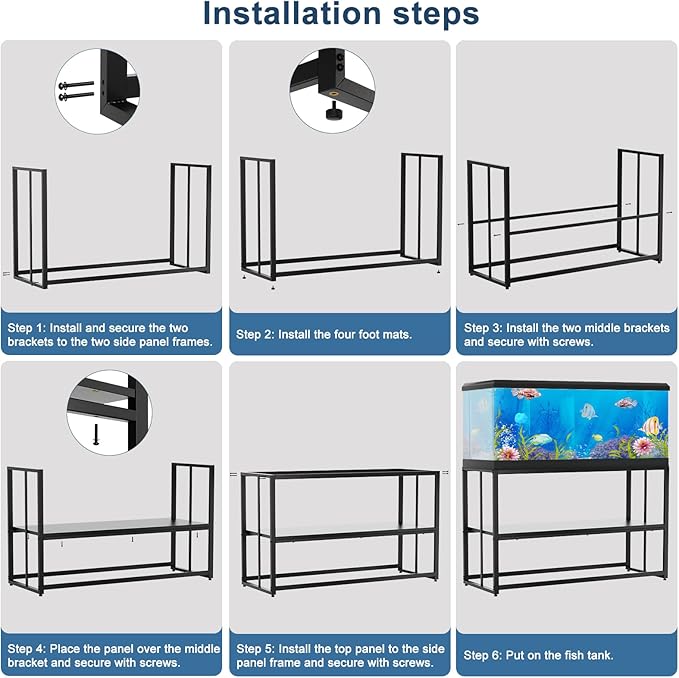 Installation steps

Step 1: Install and secure the two brackets to the two side panel frames.

Step 2: Install the four foot mats.

Step 3: Install the two middle brackets and secure with screws.

Step 4: Place the panel over the middle bracket and secure with screws.

Step 5: Install the top panel to the side panel frame and secure with screws.

Step 6: Put on the fish tank.