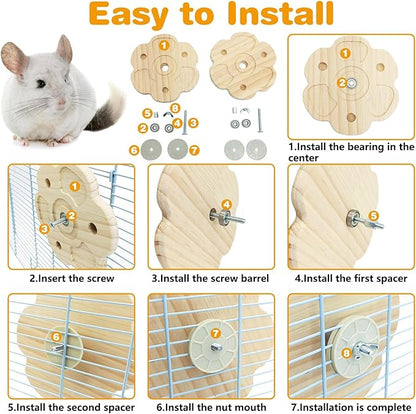 Easy to Install

1

5 8
2 4 3
6 7

1
2
1.Install the bearing in the center

1
2
3
2.Insert the screw

4
3.Install the screw barrel

5
4.Install the first spacer

6
5.Install the second spacer

7
6.Install the nut mouth

8
7.Installation is complete