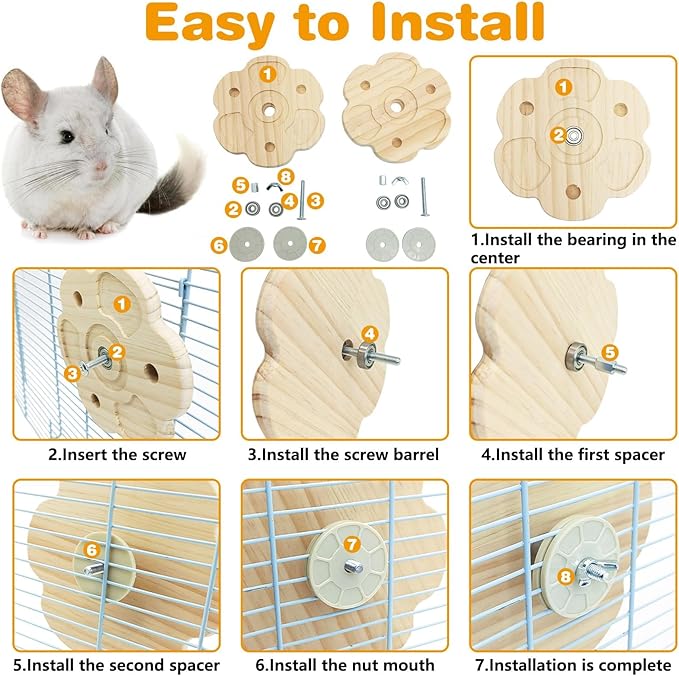 Easy to Install

1
5 8
2 4 3
6 7

1
2
1.Install the bearing in the center

1
2
3
2.Insert the screw

4
3.Install the screw barrel

5
4.Install the first spacer

6
5.Install the second spacer

7
6.Install the nut mouth

8
7.Installation is complete