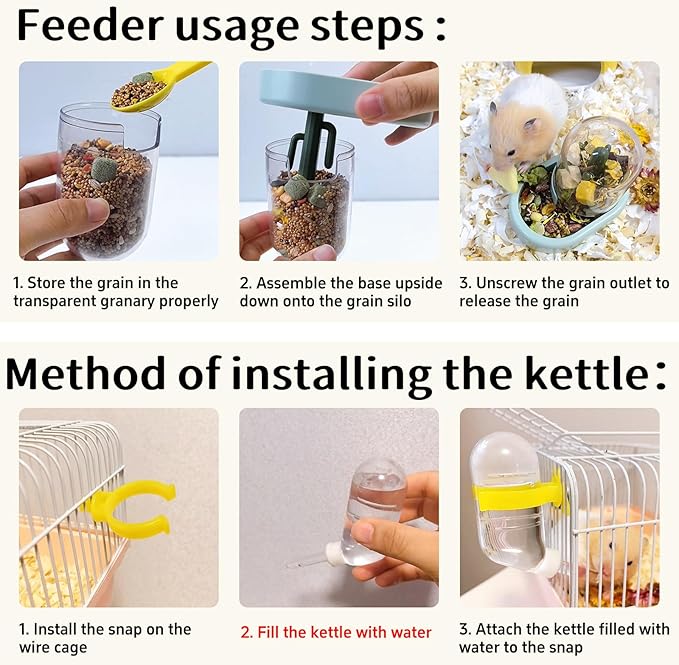 Feeder usage steps :

1. Store the grain in the transparent granary properly

2. Assemble the base upside down onto the grain silo

3. Unscrew the grain outlet to release the grain

Method of installing the kettle:

1. Install the snap on the wire cage

2. Fill the kettle with water

3. Attach the kettle filled with water to the snap