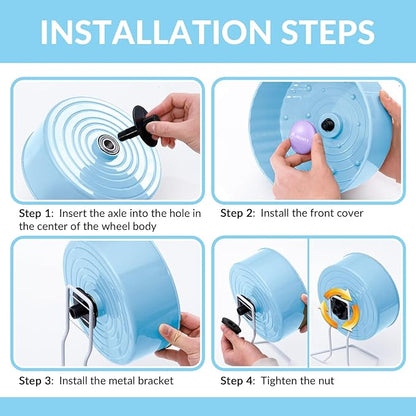 INSTALLATION STEPS

Step 1: Insert the axle into the hole in the center of the wheel body

Step 2: Install the front cover

Step 3: Install the metal bracket

Step 4: Tighten the nut