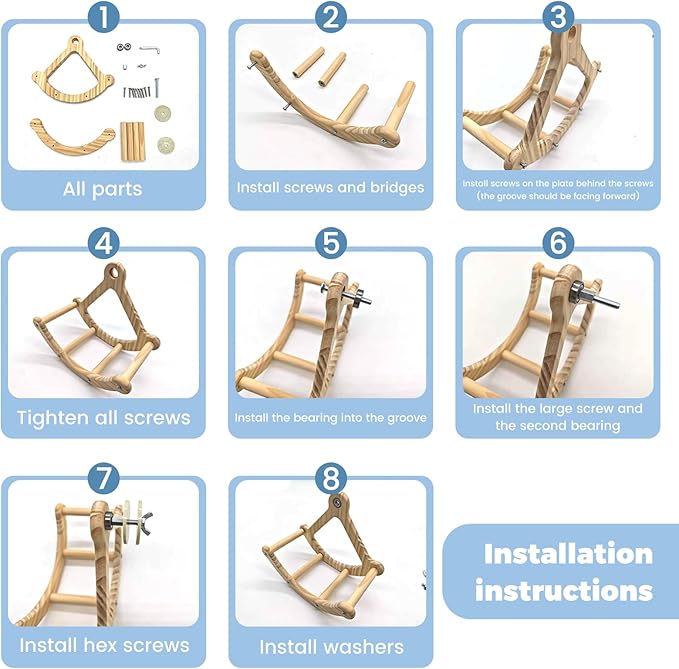 1
All parts

2
Install screws and bridges

3
Install screws on the plate behind the screws (the groove should be facing forward)

4
Tighten all screws

5
Install the bearing into the groove

6
Install the large screw and the second bearing

7
Install hex screws

8
Install washers

Installation instructions