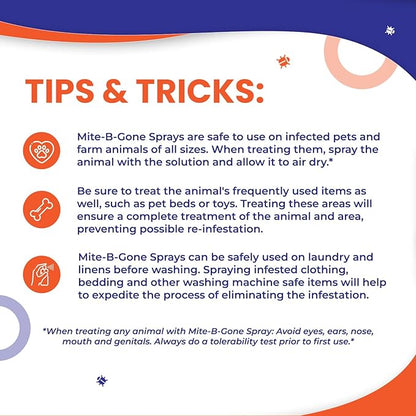 TIPS & TRICKS:

Mite-B-Gone Sprays are safe to use on infected pets and farm animals of all sizes. When treating them, spray the animal with the solution and allow it to air dry.*

Be sure to treat the animal's frequently used items as well, such as pet beds or toys. Treating these areas will ensure a complete treatment of the animal and area, preventing possible re-infestation.

Mite-B-Gone Sprays can be safely used on laundry and linens before washing. Spraying infested clothing, bedding and other washing machine safe items will help to expedite the process of eliminating the infestation.

*When treating any animal with Mite-B-Gone Spray: Avoid eyes, ears, nose, mouth and genitals. Always do a tolerability test prior to first use.*