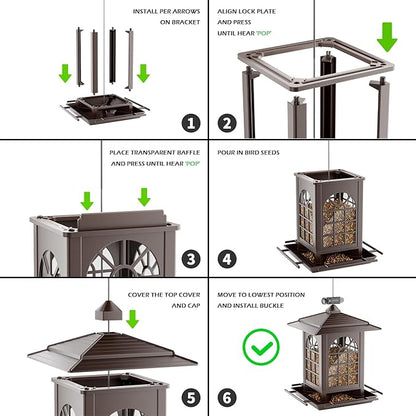 INSTALL PER ARROWS ON BRACKET

1

ALIGN LOCK PLATE AND PRESS UNTIL HEAR 'POP'

2

PLACE TRANSPARENT BAFFLE AND PRESS UNTIL HEAR 'POP'

3

POUR IN BIRD SEEDS

4

COVER THE TOP COVER AND CAP

5

MOVE TO LOWEST POSITION AND INSTALL BUCKLE

6