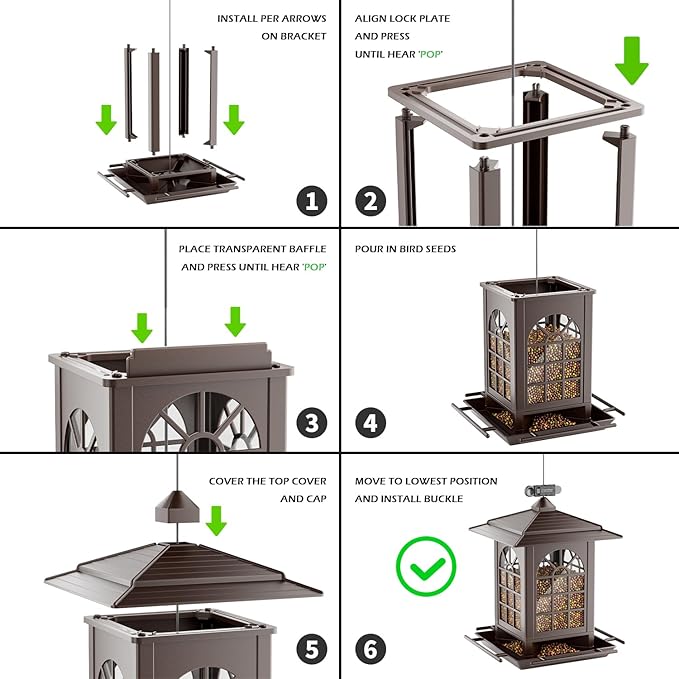 INSTALL PER ARROWS ON BRACKET

1

ALIGN LOCK PLATE AND PRESS UNTIL HEAR 'POP'

2

PLACE TRANSPARENT BAFFLE AND PRESS UNTIL HEAR 'POP'

3

POUR IN BIRD SEEDS

4

COVER THE TOP COVER AND CAP

5

MOVE TO LOWEST POSITION AND INSTALL BUCKLE

6