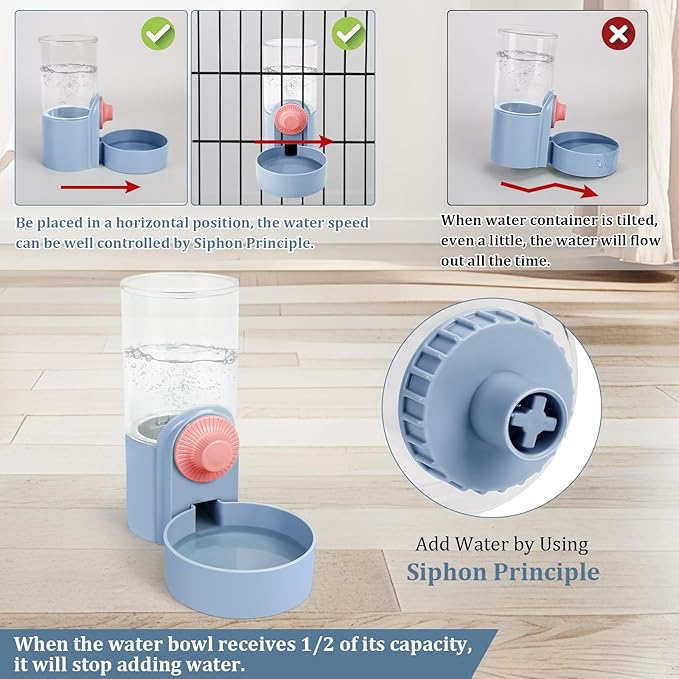 Be placed in a horizontal position, the water speed can be well controlled by Siphon Principle.

When water container is tilted, even a little, the water will flow out all the time.

Add Water by Using
Siphon Principle

When the water bowl receives 1/2 of its capacity, it will stop adding water.