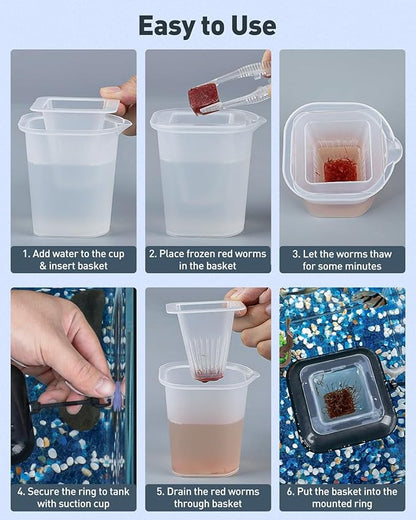 Easy to Use

1. Add water to the cup & insert basket

2. Place frozen red worms in the basket

3. Let the worms thaw for some minutes

4. Secure the ring to tank with suction cup

5. Drain the red worms through basket

6. Put the basket into the mounted ring