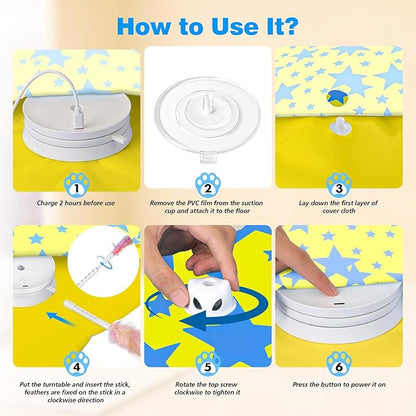 How to Use It?

1

Charge 2 hours before use

2

Remove the PVC film from the suction cup and attach it to the floor

3

Lay down the first layer of cover cloth

4

Put the turntable and insert the stick, feathers are fixed on the stick in a clockwise direction

5

Rotate the top screw clockwise to tighten it

6

Press the button to power it on