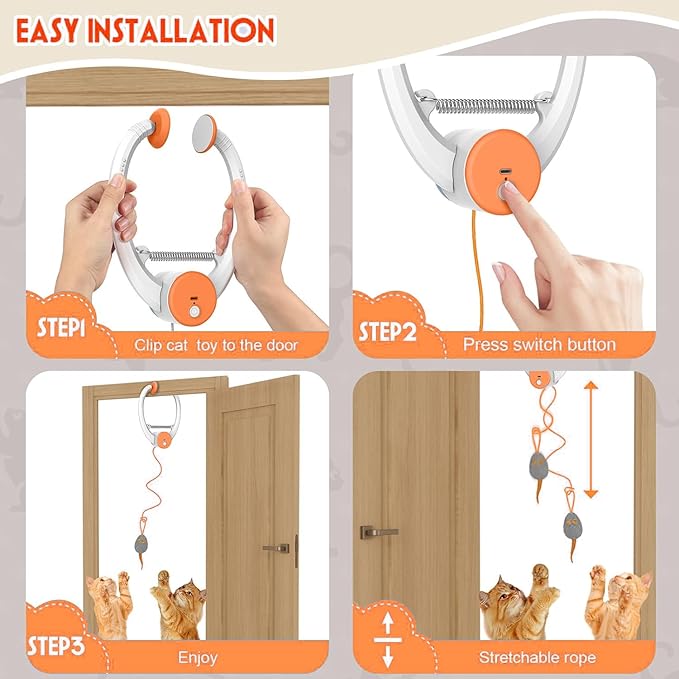 EASY INSTALLATION

STEP1
Clip cat toy to the door

STEP2
Press switch button

STEP3
Enjoy

Stretchable rope