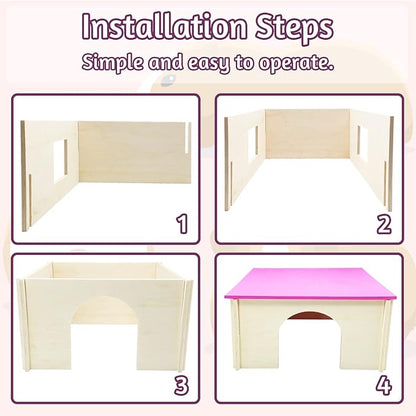 Installation Steps

Simple and easy to operate.

1

2

3

4