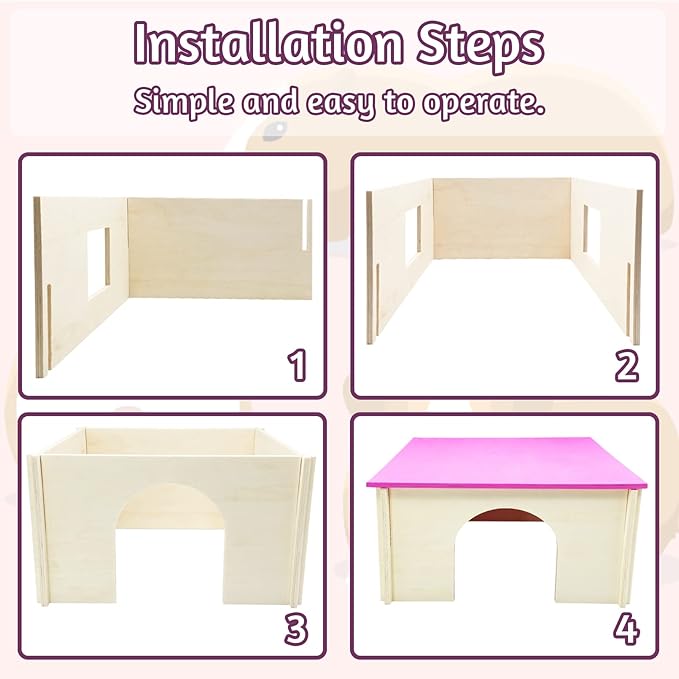 Installation Steps

Simple and easy to operate.

1

2

3

4