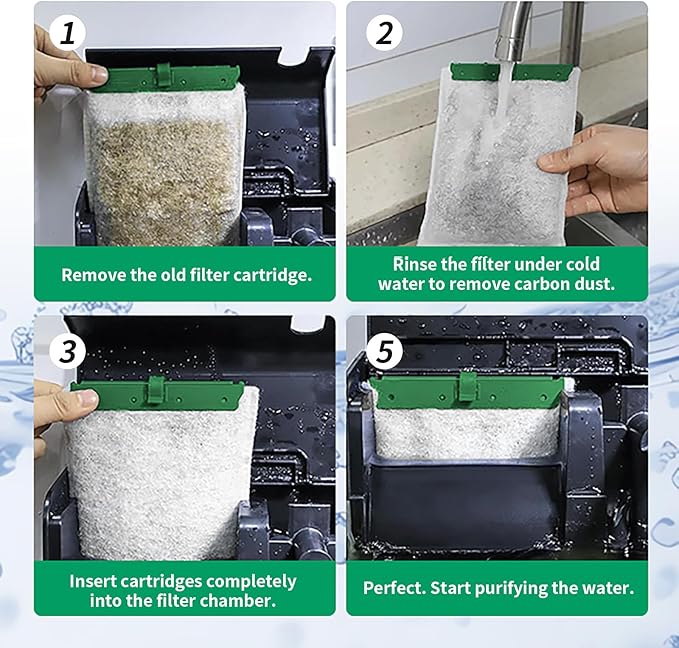 1

Remove the old filter cartridge.

2

Rinse the filter under cold water to remove carbon dust.

3

Insert cartridges completely into the filter chamber.

5

Perfect. Start purifying the water.