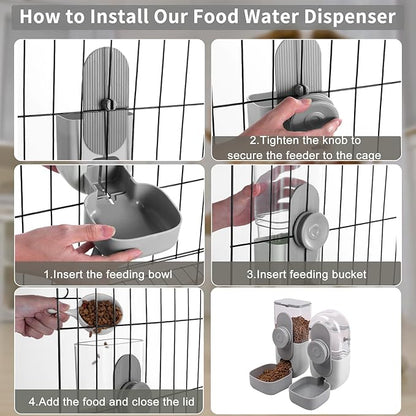 How to Install Our Food Water Dispenser

2.Tighten the knob to secure the feeder to the cage

1.Insert the feeding bowl

3.Insert feeding bucket

4.Add the food and close the lid