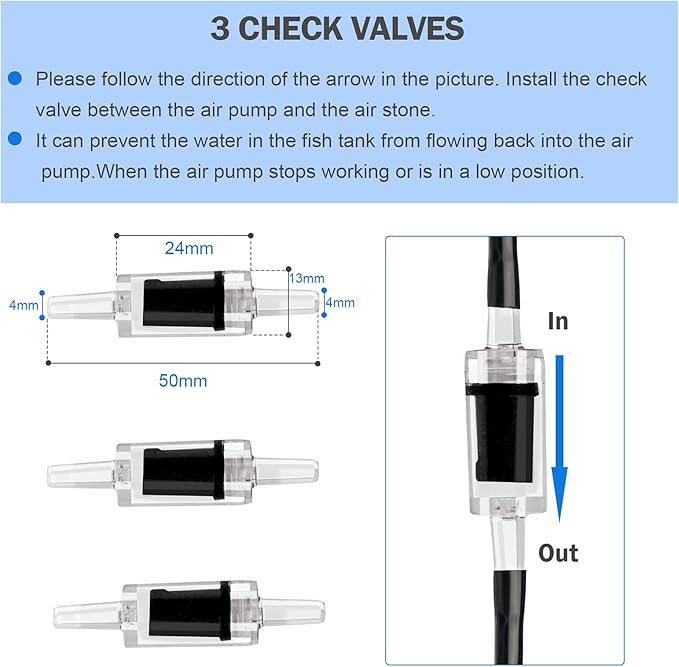 3 CHECK VALVES

Please follow the direction of the arrow in the picture. Install the check valve between the air pump and the air stone.

It can prevent the water in the fish tank from flowing back into the air pump.When the air pump stops working or is in a low position.

24mm

13mm

4mm

4mm

50mm

In

Out