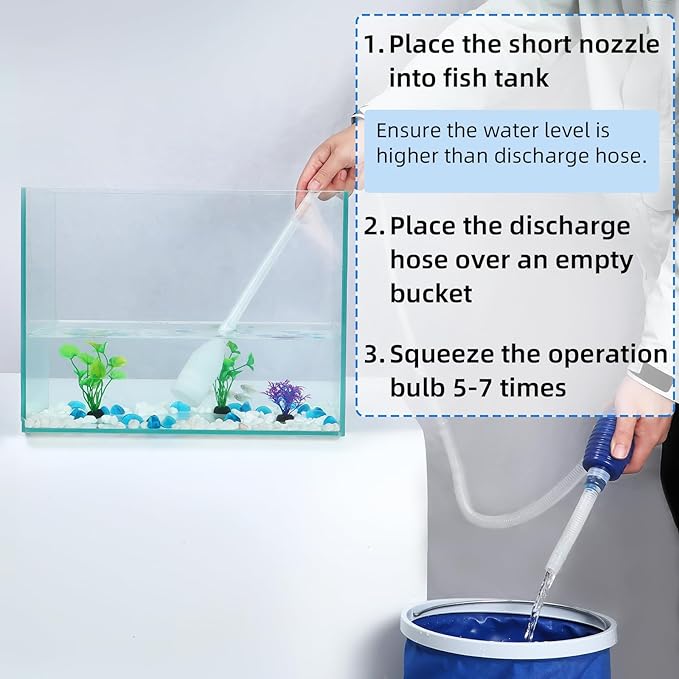 1. Place the short nozzle into fish tank

Ensure the water level is higher than discharge hose.

2. Place the discharge hose over an empty bucket

3. Squeeze the operation bulb 5-7 times