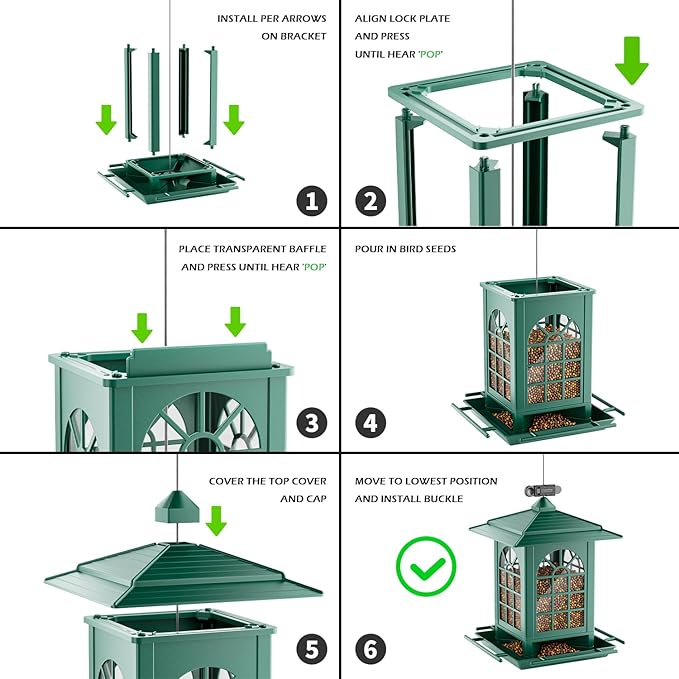 INSTALL PER ARROWS ON BRACKET

1

ALIGN LOCK PLATE AND PRESS UNTIL HEAR 'POP'

2

PLACE TRANSPARENT BAFFLE AND PRESS UNTIL HEAR 'POP'

3

POUR IN BIRD SEEDS

4

COVER THE TOP COVER AND CAP

5

MOVE TO LOWEST POSITION AND INSTALL BUCKLE

6