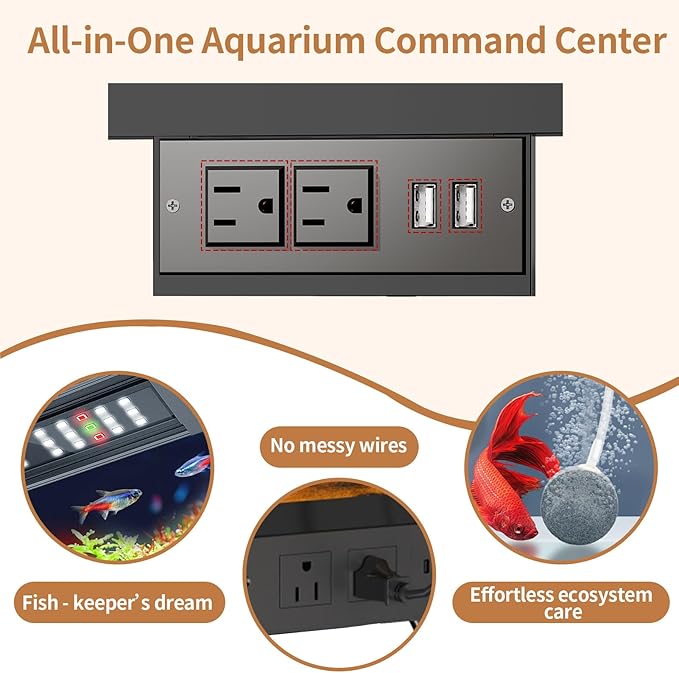 All-in-One Aquarium Command Center

No messy wires

Fish - keeper's dream

Effortless ecosystem care