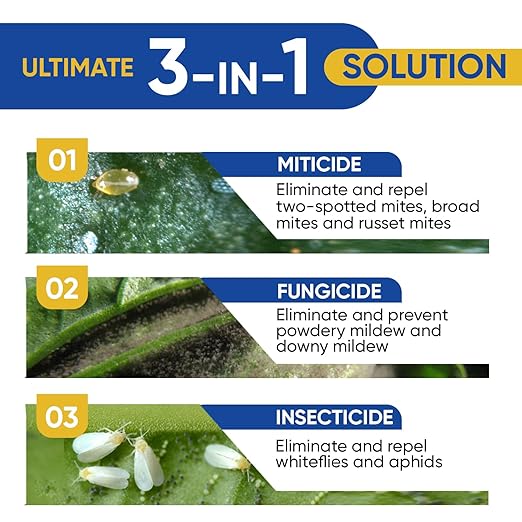 ULTIMATE 3-IN-1 SOLUTION

01

MITICIDE

Eliminate and repel two-spotted mites, broad mites and russet mites

02

FUNGICIDE

Eliminate and prevent powdery mildew and downy mildew

03

INSECTICIDE

Eliminate and repel whiteflies and aphids