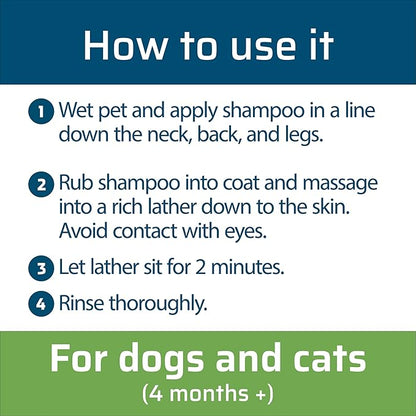 How to use it

1 Wet pet and apply shampoo in a line down the neck, back, and legs.

2 Rub shampoo into coat and massage into a rich lather down to the skin. Avoid contact with eyes.

3 Let lather sit for 2 minutes.

4 Rinse thoroughly.

For dogs and cats
(4 months +)