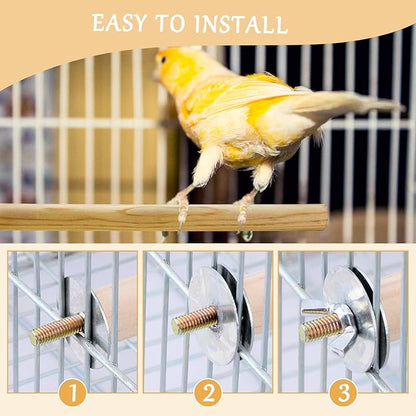 EASY TO INSTALL

1

2

3