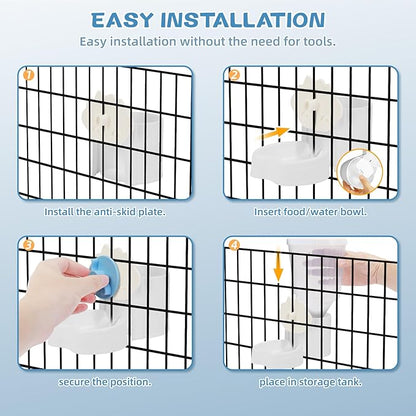 EASY INSTALLATION

Easy installation without the need for tools.

1

Install the anti-skid plate.

2

Insert food/water bowl.

3

secure the position.

4

place in storage tank.