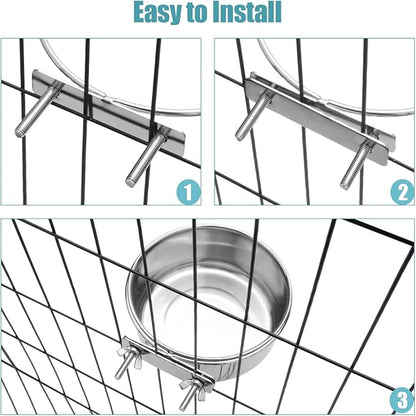 Easy to Install

1

2

3