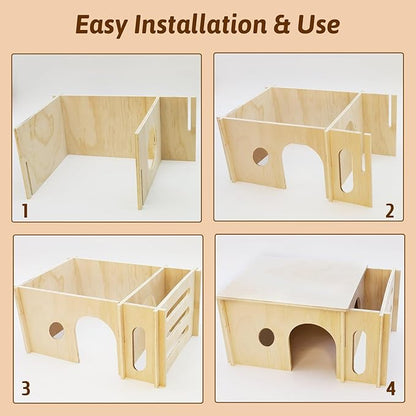 Easy Installation & Use

1

2

3

4